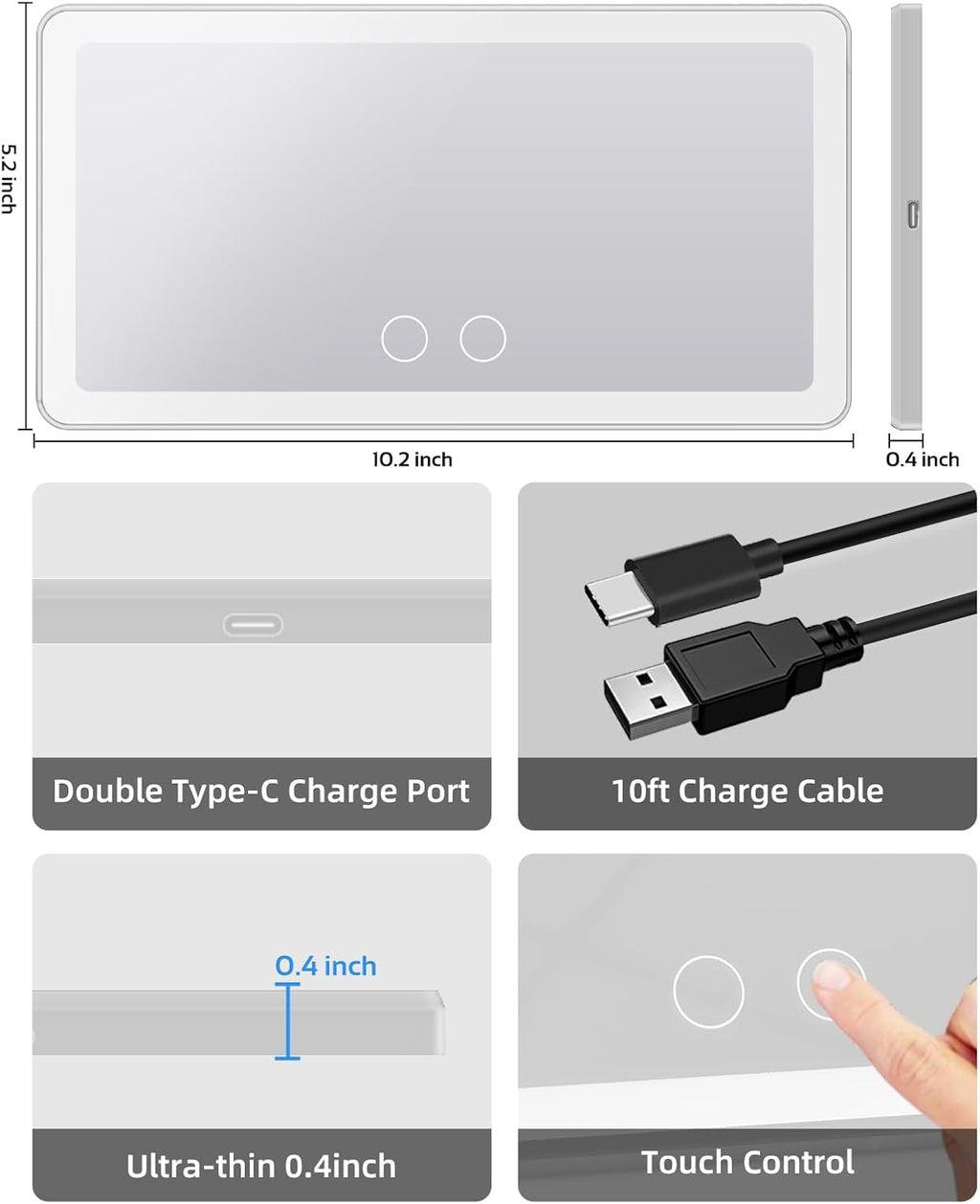 5.2 inch

10.2 inch

0.4 inch

Double Type-C Charge Port

10ft Charge Cable

0.4 inch

Ultra-thin 0.4inch

Touch Control