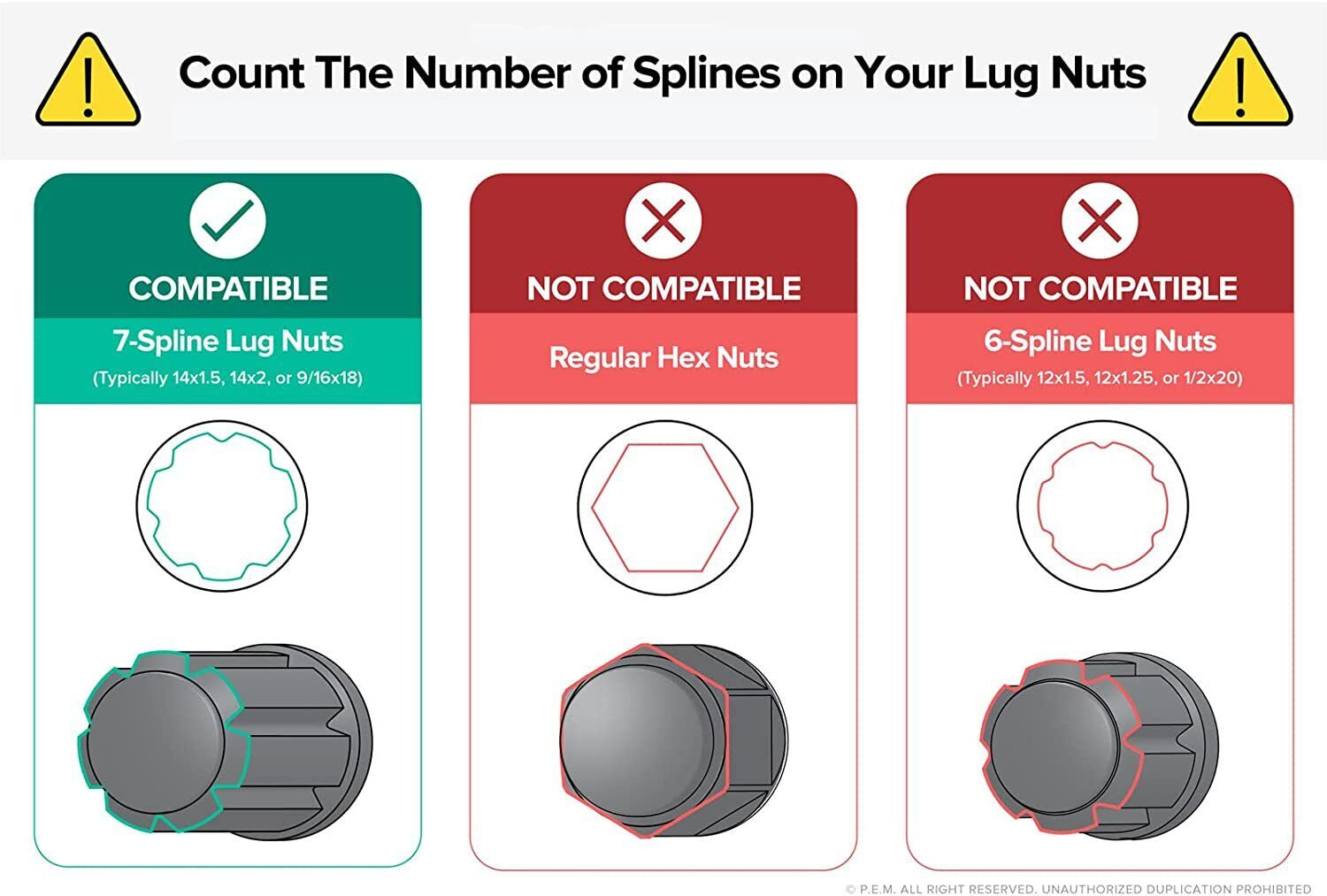 Count The Number of Splines on Your Lug Nuts

COMPATIBLE

7-Spline Lug Nuts

(Typically 14x1.5, 14x2, or 9/16x18)

NOT COMPATIBLE

Regular Hex Nuts

NOT COMPATIBLE

6-Spline Lug Nuts

(Typically 12x1.5, 12x1.25, or 1/2x20)

© P.E.M. ALL RIGHT RESERVED. UNAUTHORIZED DUPLICATION PROHIBITED